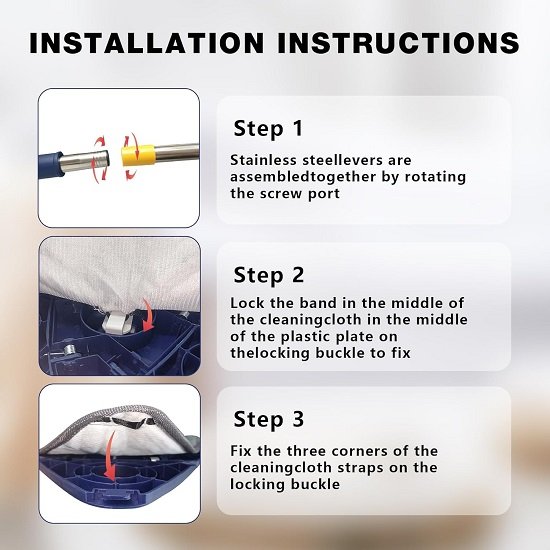 INSTALLATION INSTRUCTIONS

Step 1

Stainless steellevers are assembledtogether by rotating the screw port

Step 2

Lock the band in the middle of the cleaningcloth in the middle of the plastic plate on thelocking buckle to fix

Step 3

Fix the three corners of the cleaningcloth straps on the locking buckle